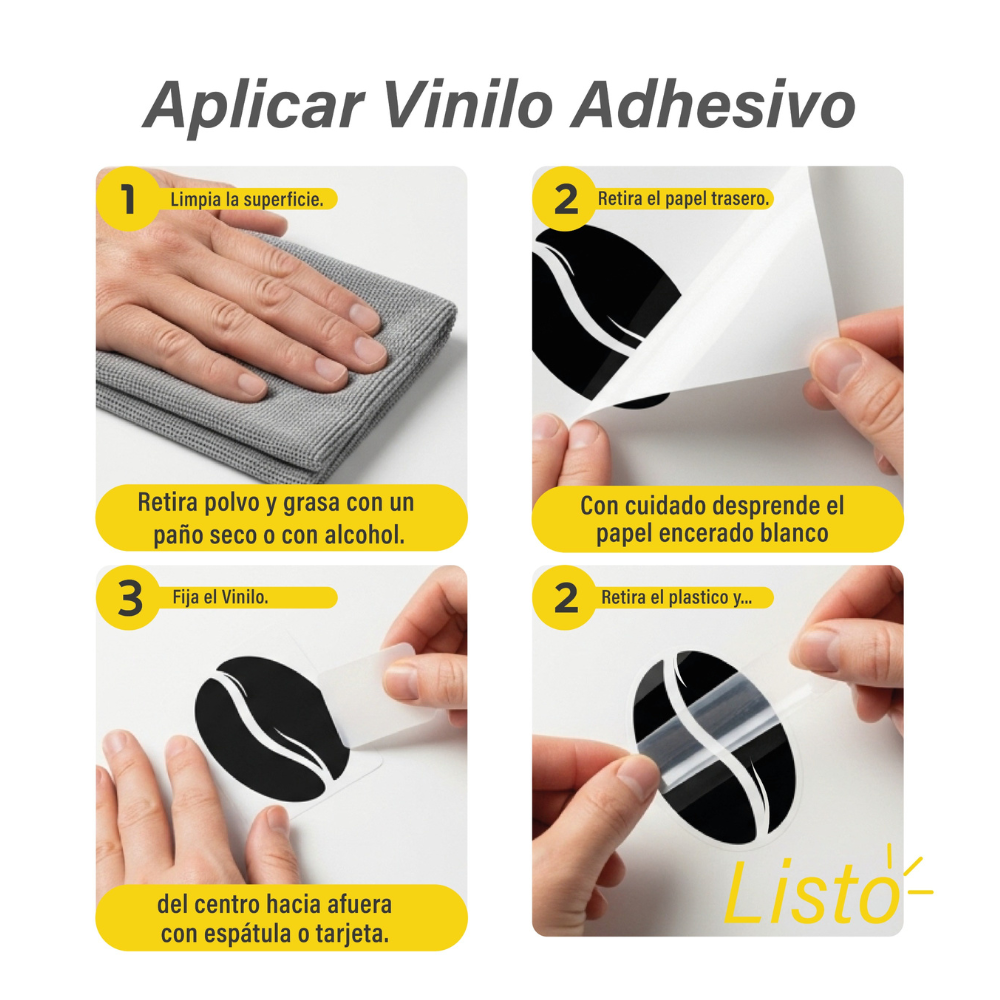 Aplicar Vinilo Adhesivo

1 Limpia la superficie.

Retira polvo y grasa con un paño seco o con alcohol.

2 Retira el papel trasero.

Con cuidado desprende el papel encerado blanco

3 Fija el Vinilo.

del centro hacia afuera con espátula o tarjeta.

2 Retira el plastico y...

Listo